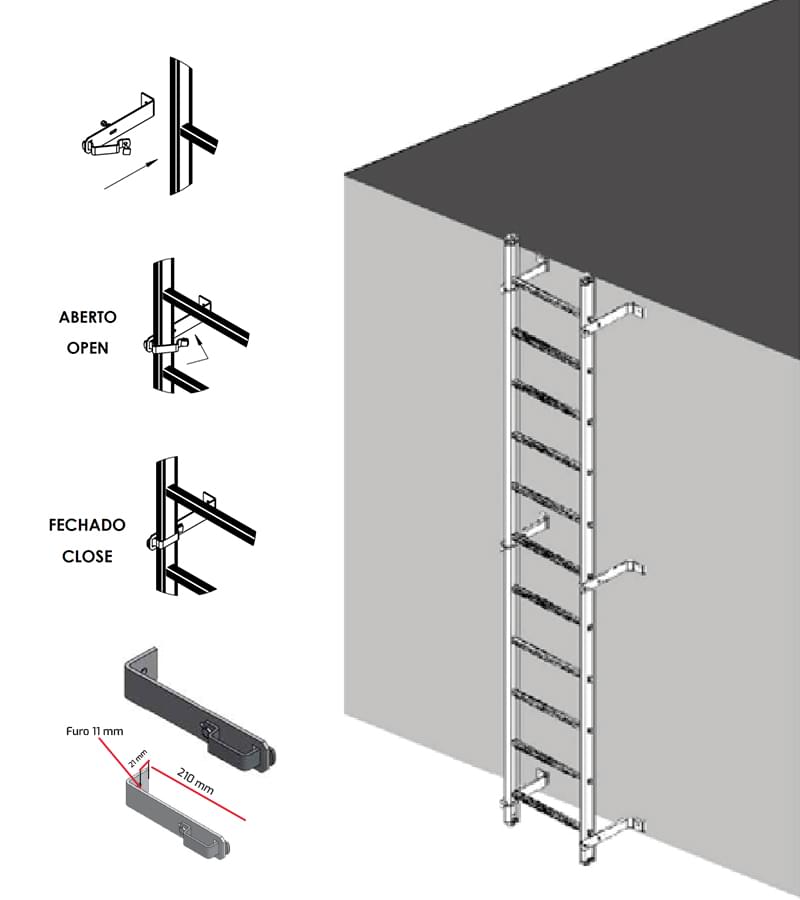 ABERTO
OPEN

FECHADO
CLOSE

Furo 11 mm
21 mm
210 mm